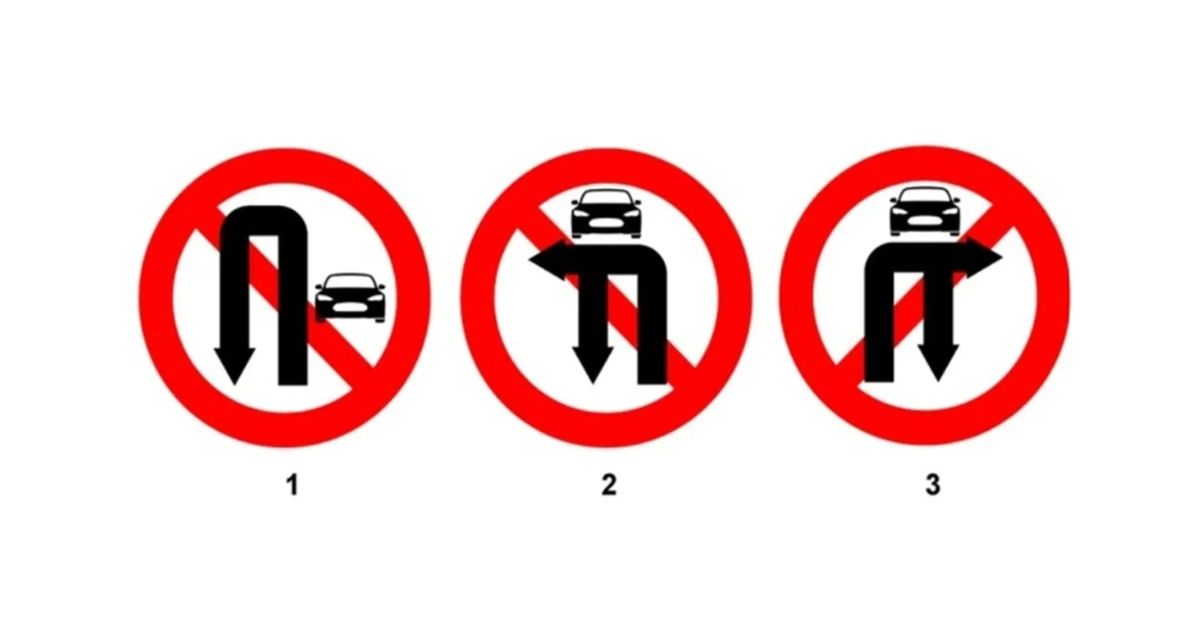 1

2

3